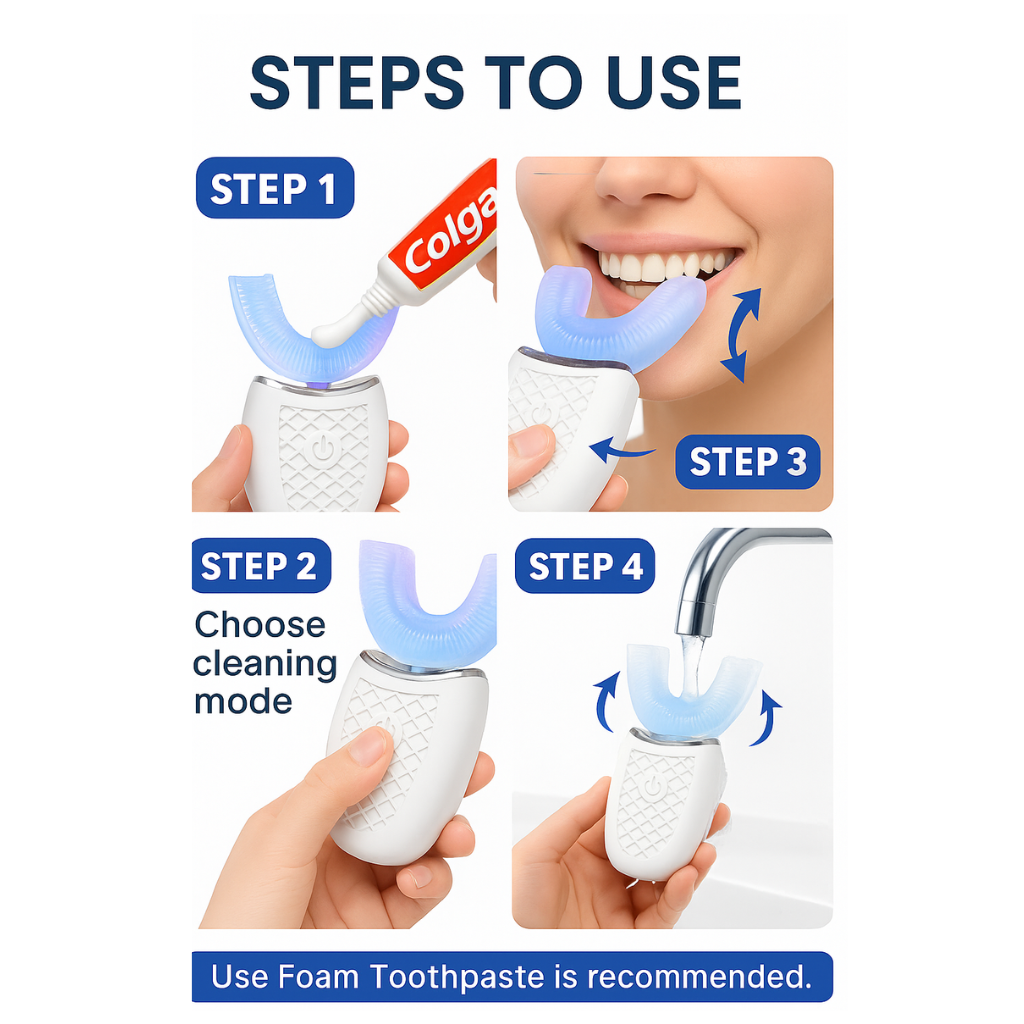 STEPS TO USE

STEP 1

Colga

STEP 3

STEP 2

Choose cleaning mode

STEP 4

Use Foam Toothpaste is recommended.